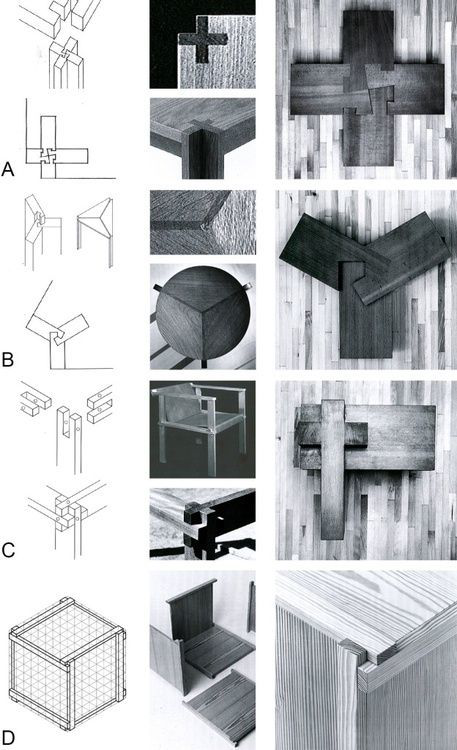 A

B

C

D