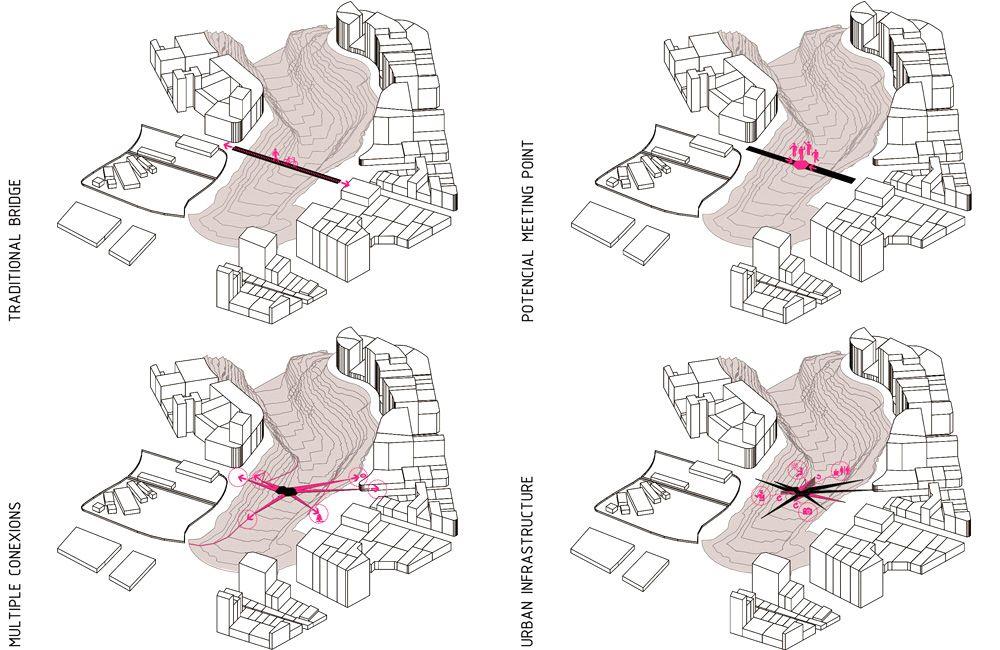 TRADITIONAL BRIDGE

POTENCIAL MEETING POINT

MULTIPLE CONEXIONS

URBAN INFRASTRUCTURE